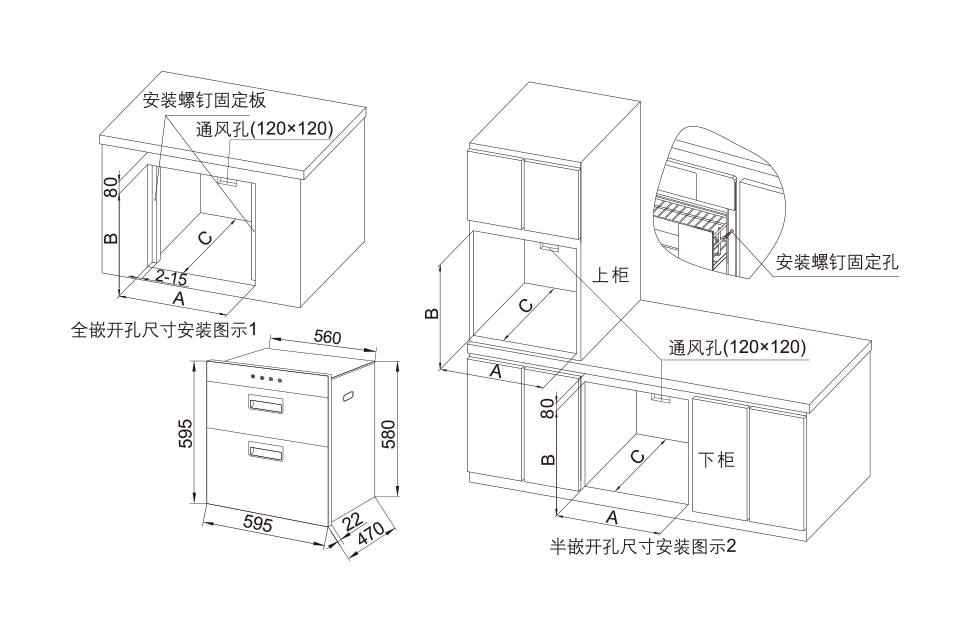 安装螺钉固定板

通风孔(120×120)

80

B

C

2-15

A

全嵌开孔尺寸安装图示1

560

595

580

595

22

470

安装螺钉固定孔

上柜

B

C

A

通风孔(120×120)

80

B

C

下柜

A

半嵌开孔尺寸安装图示2